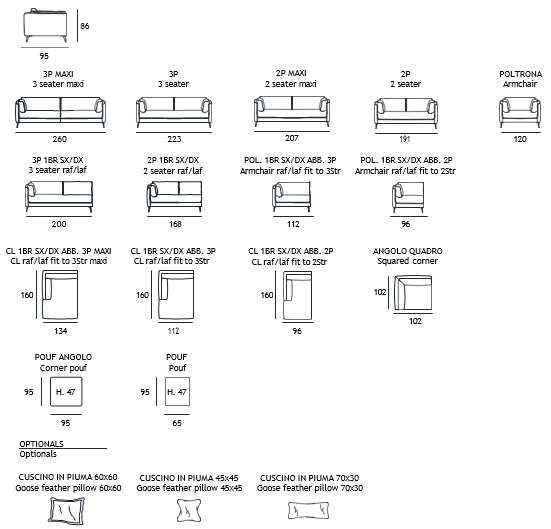 86

95

3P MAXI
3 seater maxi

260

3P
3 seater

223

2P MAXI
2 seater maxi

207

2P
2 seater

191

POLTRONA
Armchair

120

3P 1BR SX/DX
3 seater raf/laf

200

2P 1BR SX/DX
2 seater raf/laf

168

POL. 1BR SX/DX ABB. 3P
Armchair raf/laf fit to 3Str

112

POL. 1BR SX/DX ABB. 2P
Armchair raf/laf fit to 2Str

96

CL 1BR SX/DX ABB. 3P MAXI
CL raf/laf fit to 3Str maxi

160

134

CL 1BR SX/DX ABB. 3P
CL raf/laf fit to 3Str

160

112

CL 1BR SX/DX ABB. 2P
CL raf/laf fit to 2Str

160

96

ANGOLO QUADRO
Squared corner

102

102

POUF ANGOLO
Corner pouf

95

H. 47

95

POUF
Pouf

95

H. 47

65

OPTIONALS
Optionals

CUSCINO IN PIUMA 60x60
Goose feather pillow 60x60

CUSCINO IN PIUMA 45x45
Goose feather pillow 45x45

CUSCINO IN PIUMA 70x30
Goose feather pillow 70x30